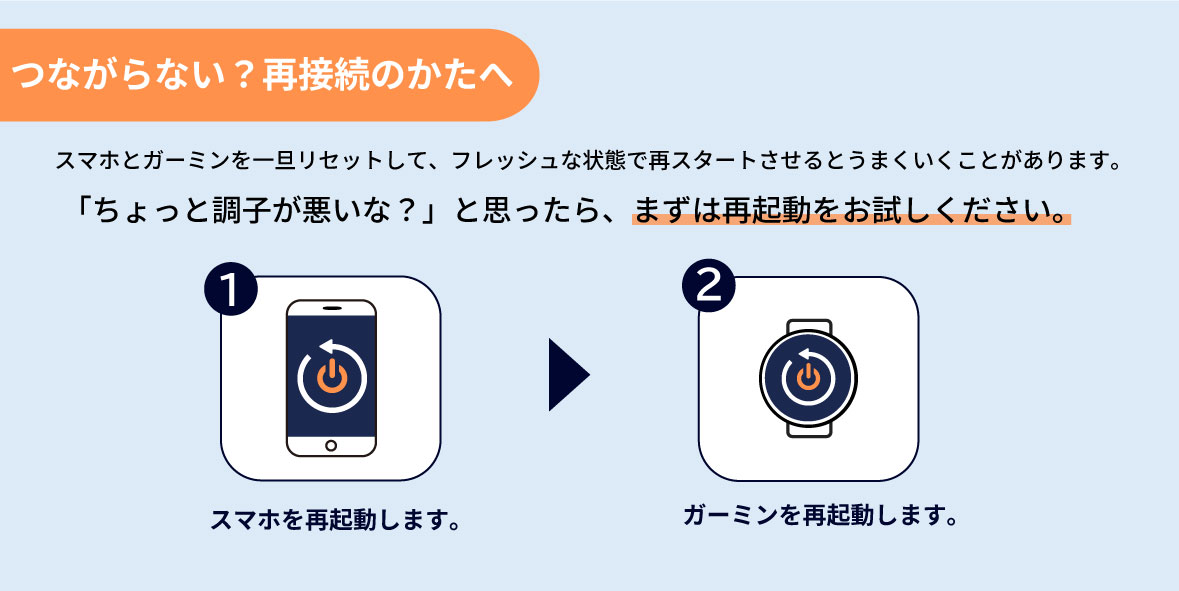 つながらない？再接続のかたへ

スマホとガーミンを一旦リセットして、フレッシュな状態で再スタートさせるとうまくいくことがあります。

「ちょっと調子が悪いな？」と思ったら、まずは再起動をお試しください。

1

スマホを再起動します。

2

ガーミンを再起動します。